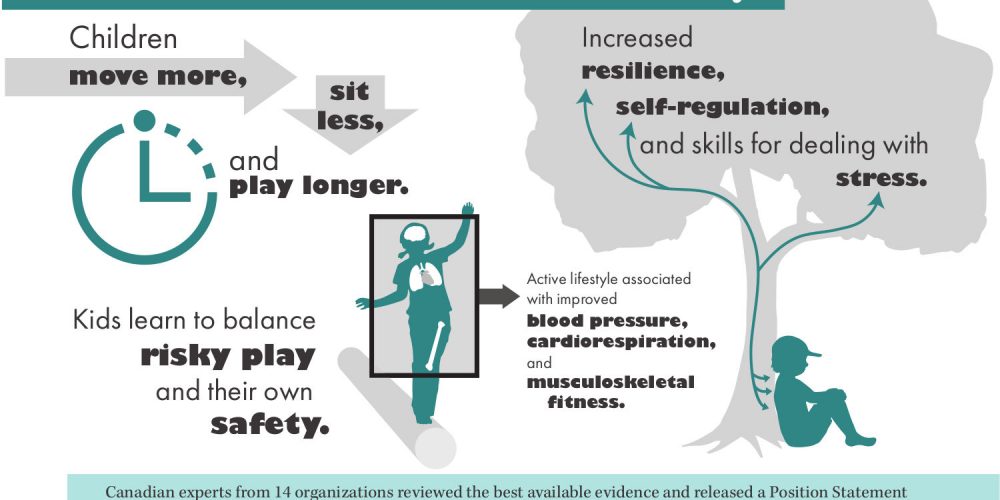 Children
move more,

sit
less,

and
play longer.

Kids learn to balance
risky play
and their own
safety.

Active lifestyle associated with improved
blood pressure,
cardiorespiration,
and
musculoskeletal fitness.

Increased
resilience,
self-regulation,
and skills for dealing with
stress.

Canadian experts from 14 organizations reviewed the best available evidence and released a Position Statement