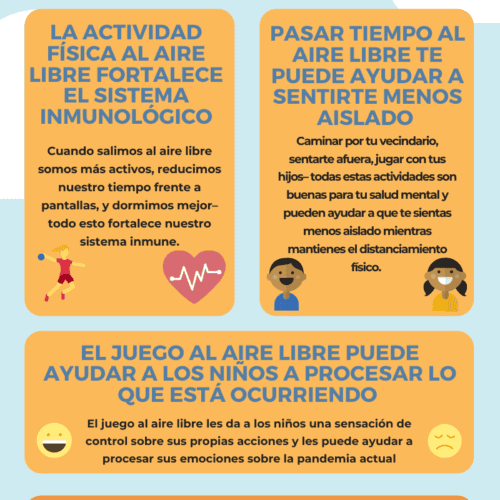 LA ACTIVIDAD FÍSICA AL AIRE LIBRE FORTALECE EL SISTEMA INMUNOLÓGICO

Cuando salimos al aire libre somos más activos, reducimos nuestro tiempo frente a pantallas, y dormimos mejor– todo esto fortalece nuestro sistema inmune.

PASAR TIEMPO AL AIRE LIBRE TE PUEDE AYUDAR A SENTIRTE MENOS AISLADO

Caminar por tu vecindario, sentarte afuera, jugar con tus hijos– todas estas actividades son buenas para tu salud mental y pueden ayudar a que te sientas menos aislado mientras mantienes el distanciamiento físico.

EL JUEGO AL AIRE LIBRE PUEDE AYUDAR A LOS NIÑOS A PROCESAR LO QUE ESTÁ OCURRIENDO

El juego al aire libre les da a los niños una sensación de control sobre sus propias acciones y les puede ayudar a procesar sus emociones sobre la pandemia actual