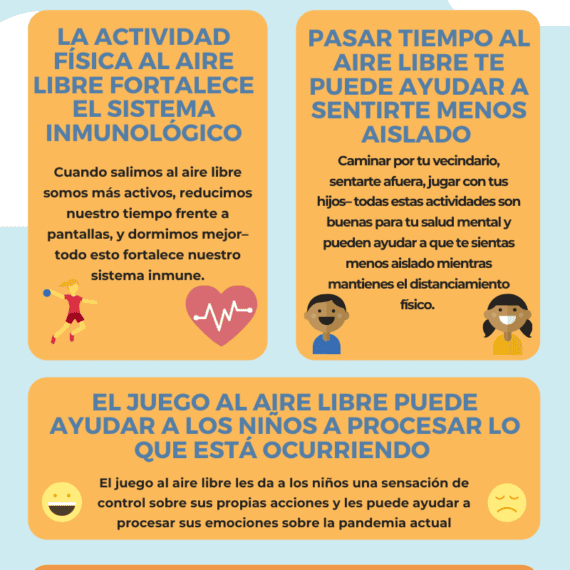 LA ACTIVIDAD FÍSICA AL AIRE LIBRE FORTALECE EL SISTEMA INMUNOLÓGICO

Cuando salimos al aire libre somos más activos, reducimos nuestro tiempo frente a pantallas, y dormimos mejor– todo esto fortalece nuestro sistema inmune.

PASAR TIEMPO AL AIRE LIBRE TE PUEDE AYUDAR A SENTIRTE MENOS AISLADO

Caminar por tu vecindario, sentarte afuera, jugar con tus hijos– todas estas actividades son buenas para tu salud mental y pueden ayudar a que te sientas menos aislado mientras mantienes el distanciamiento físico.

EL JUEGO AL AIRE LIBRE PUEDE AYUDAR A LOS NIÑOS A PROCESAR LO QUE ESTÁ OCURRIENDO

El juego al aire libre les da a los niños una sensación de control sobre sus propias acciones y les puede ayudar a procesar sus emociones sobre la pandemia actual