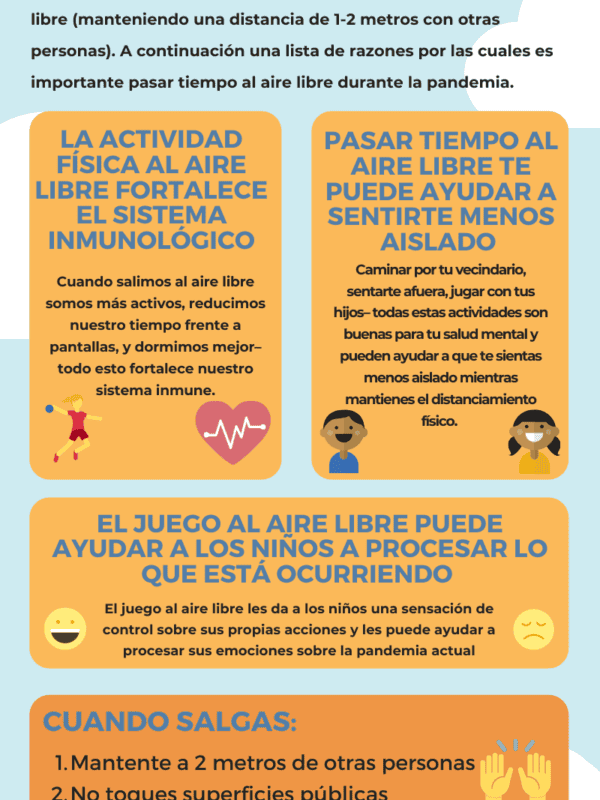 libre (manteniendo una distancia de 1-2 metros con otras personas). A continuación una lista de razones por las cuales es importante pasar tiempo al aire libre durante la pandemia.

LA ACTIVIDAD FÍSICA AL AIRE LIBRE FORTALECE EL SISTEMA INMUNOLÓGICO

Cuando salimos al aire libre somos más activos, reducimos nuestro tiempo frente a pantallas, y dormimos mejor– todo esto fortalece nuestro sistema inmune.

PASAR TIEMPO AL AIRE LIBRE TE PUEDE AYUDAR A SENTIRTE MENOS AISLADO

Caminar por tu vecindario, sentarte afuera, jugar con tus hijos– todas estas actividades son buenas para tu salud mental y pueden ayudar a que te sientas menos aislado mientras mantienes el distanciamiento físico.

EL JUEGO AL AIRE LIBRE PUEDE AYUDAR A LOS NIÑOS A PROCESAR LO QUE ESTÁ OCURRIENDO

El juego al aire libre les da a los niños una sensación de control sobre sus propias acciones y les puede ayudar a procesar sus emociones sobre la pandemia actual

CUANDO SALGAS:

1. Mantente a 2 metros de otras personas
2. No toques superficies públicas