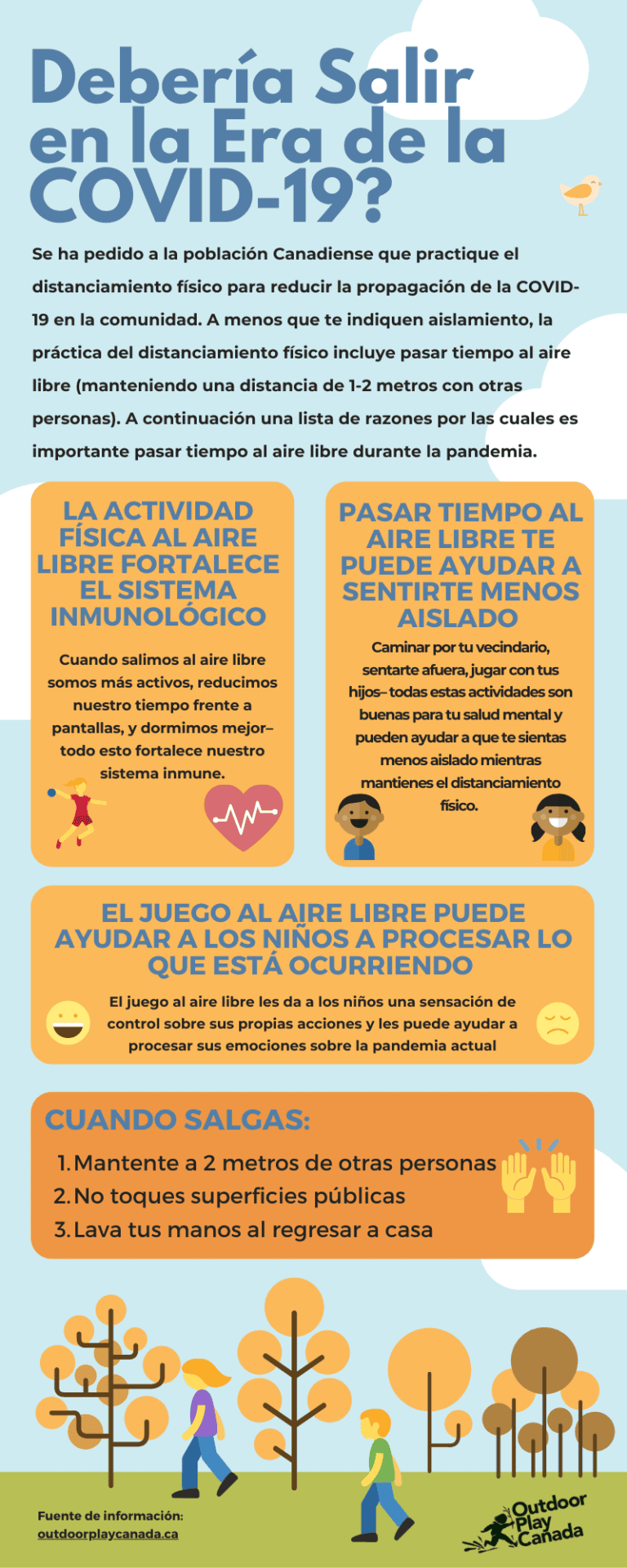 Debería Salir en la Era de la COVID-19?

Se ha pedido a la población Canadiense que practique el distanciamiento físico para reducir la propagación de la COVID-19 en la comunidad. A menos que te indiquen aislamiento, la práctica del distanciamiento físico incluye pasar tiempo al aire libre (manteniendo una distancia de 1-2 metros con otras personas). A continuación una lista de razones por las cuales es importante pasar tiempo al aire libre durante la pandemia.

LA ACTIVIDAD FÍSICA AL AIRE LIBRE FORTALECE EL SISTEMA INMUNOLÓGICO

Cuando salimos al aire libre somos más activos, reducimos nuestro tiempo frente a pantallas, y dormimos mejor– todo esto fortalece nuestro sistema inmune.

PASAR TIEMPO AL AIRE LIBRE TE PUEDE AYUDAR A SENTIRTE MENOS AISLADO

Caminar por tu vecindario, sentarte afuera, jugar con tus hijos– todas estas actividades son buenas para tu salud mental y pueden ayudar a que te sientas menos aislado mientras mantienes el distanciamiento físico.

EL JUEGO AL AIRE LIBRE PUEDE AYUDAR A LOS NIÑOS A PROCESAR LO QUE ESTÁ OCURRIENDO

El juego al aire libre les da a los niños una sensación de control sobre sus propias acciones y les puede ayudar a procesar sus emociones sobre la pandemia actual

CUANDO SALGAS:

1. Mantente a 2 metros de otras personas
2. No toques superficies públicas
3. Lava tus manos al regresar a casa

Fuente de información:
outdoorplaycanada.ca

Outdoor Play Canada