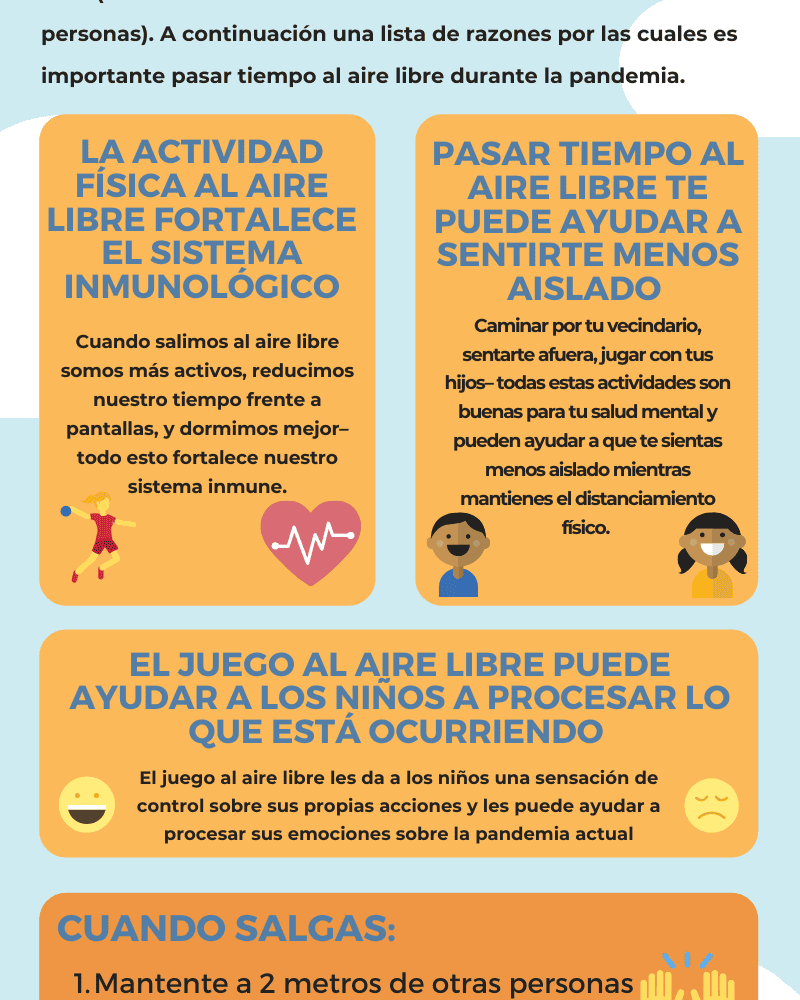 personas). A continuación una lista de razones por las cuales es importante pasar tiempo al aire libre durante la pandemia.

LA ACTIVIDAD FÍSICA AL AIRE LIBRE FORTALECE EL SISTEMA INMUNOLÓGICO

Cuando salimos al aire libre somos más activos, reducimos nuestro tiempo frente a pantallas, y dormimos mejor– todo esto fortalece nuestro sistema inmune.

PASAR TIEMPO AL AIRE LIBRE TE PUEDE AYUDAR A SENTIRTE MENOS AISLADO

Caminar por tu vecindario, sentarte afuera, jugar con tus hijos– todas estas actividades son buenas para tu salud mental y pueden ayudar a que te sientas menos aislado mientras mantienes el distanciamiento físico.

EL JUEGO AL AIRE LIBRE PUEDE AYUDAR A LOS NIÑOS A PROCESAR LO QUE ESTÁ OCURRIENDO

El juego al aire libre les da a los niños una sensación de control sobre sus propias acciones y les puede ayudar a procesar sus emociones sobre la pandemia actual

CUANDO SALGAS:

1. Mantente a 2 metros de otras personas